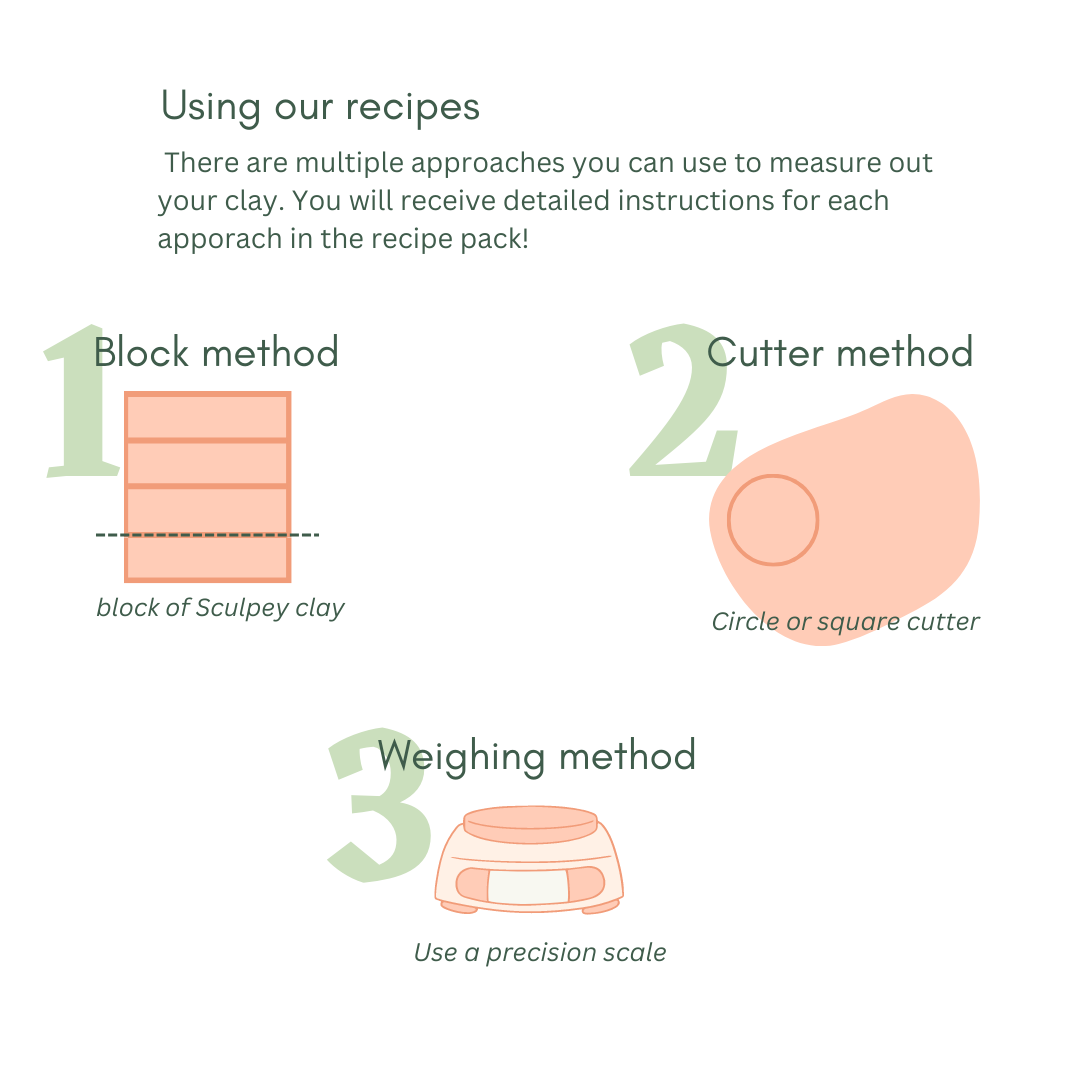 Using our recipes

There are multiple approaches you can use to measure out your clay. You will receive detailed instructions for each apporach in the recipe pack!

1 Block method

block of Sculpey clay

2 Cutter method

Circle or square cutter

3 Weighing method

Use a precision scale